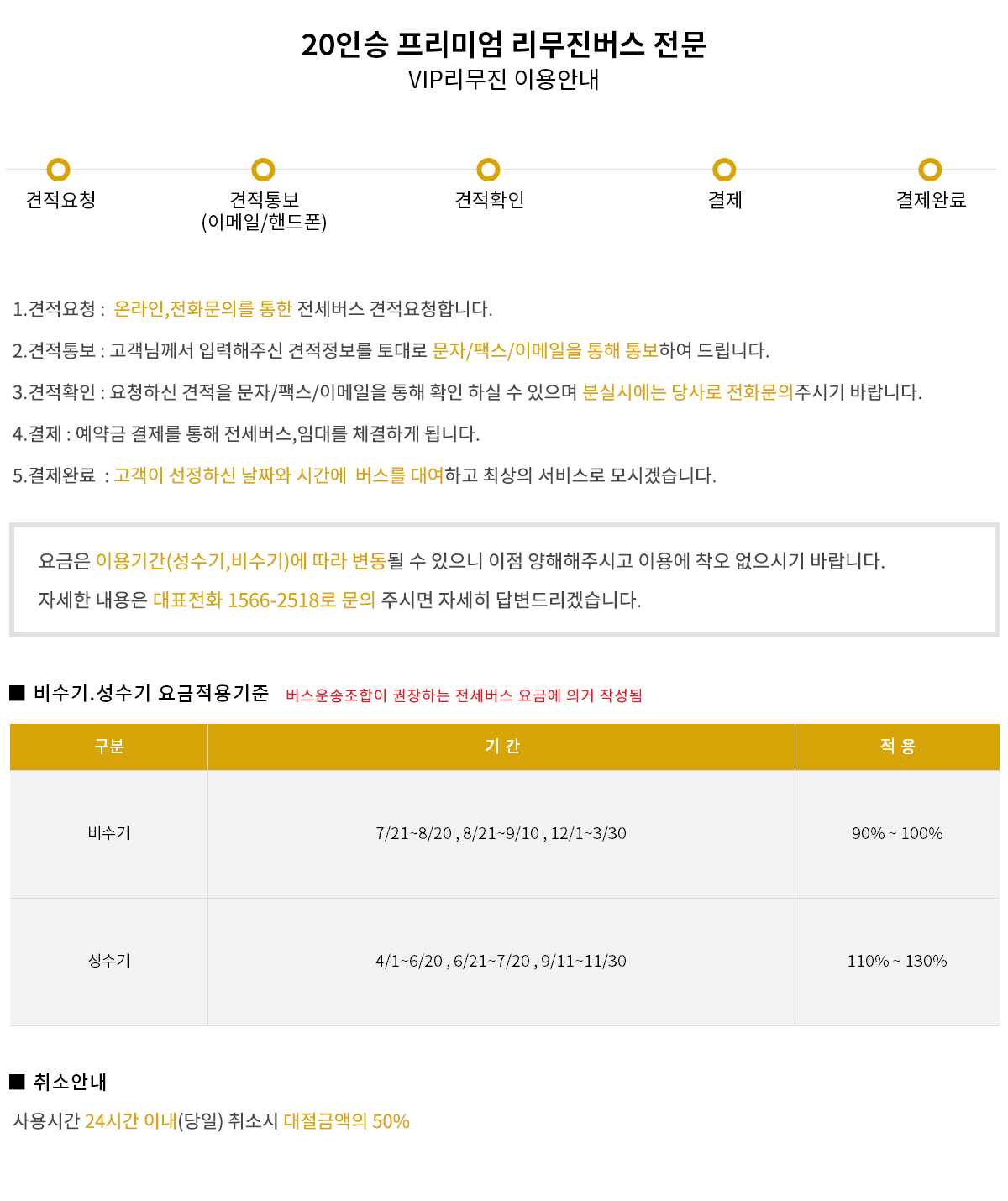 20인승 프리미엄 리무진버스 전문
VIP리무진 이용안내

견적요청

견적통보
(이메일/핸드폰)

견적확인

결제

결제완료

1.견적요청 : 온라인,전화문의를 통한 전세버스 견적요청합니다.

2.견적통보 : 고객님께서 입력해주신 견적정보를 토대로 문자/팩스/이메일을 통해 통보하여 드립니다.

3.견적확인 : 요청하신 견적을 문자/팩스/이메일을 통해 확인 하실 수 있으며 분실시에는 당사로 전화문의주시기 바랍니다.

4.결제 : 예약금 결제를 통해 전세버스,임대를 체결하게 됩니다.

5.결제완료 : 고객이 선정하신 날짜와 시간에 버스를 대여하고 최상의 서비스로 모시겠습니다.

요금은 이용기간(성수기,비수기)에 따라 변동될 수 있으니 이점 양해해주시고 이용에 착오 없으시기 바랍니다.
자세한 내용은 대표전화 1566-2518로 문의 주시면 자세히 답변드리겠습니다.

■ 비수기.성수기 요금적용기준 버스운송조합이 권장하는 전세버스 요금에 의거 작성됨

| 구분 | 기 간 | 적 용 |
|---|---|---|
| 비수기 | 7/21~8/20 , 8/21~9/10 , 12/1~3/30 | 90% ~ 100% |
| 성수기 | 4/1~6/20 , 6/21~7/20 , 9/11~11/30 | 110% ~ 130% |

■ 취소안내

사용시간 24시간 이내(당일) 취소시 대절금액의 50%